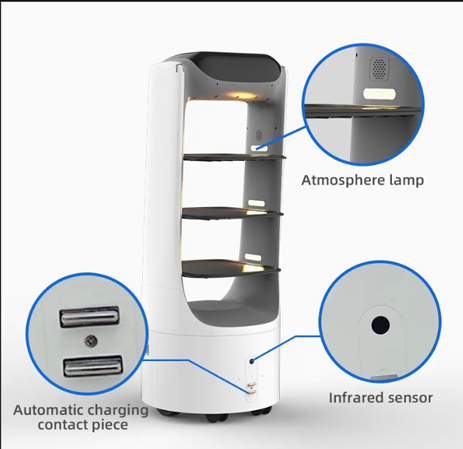 Atmosphere lamp

Automatic charging contact piece

Infrared sensor